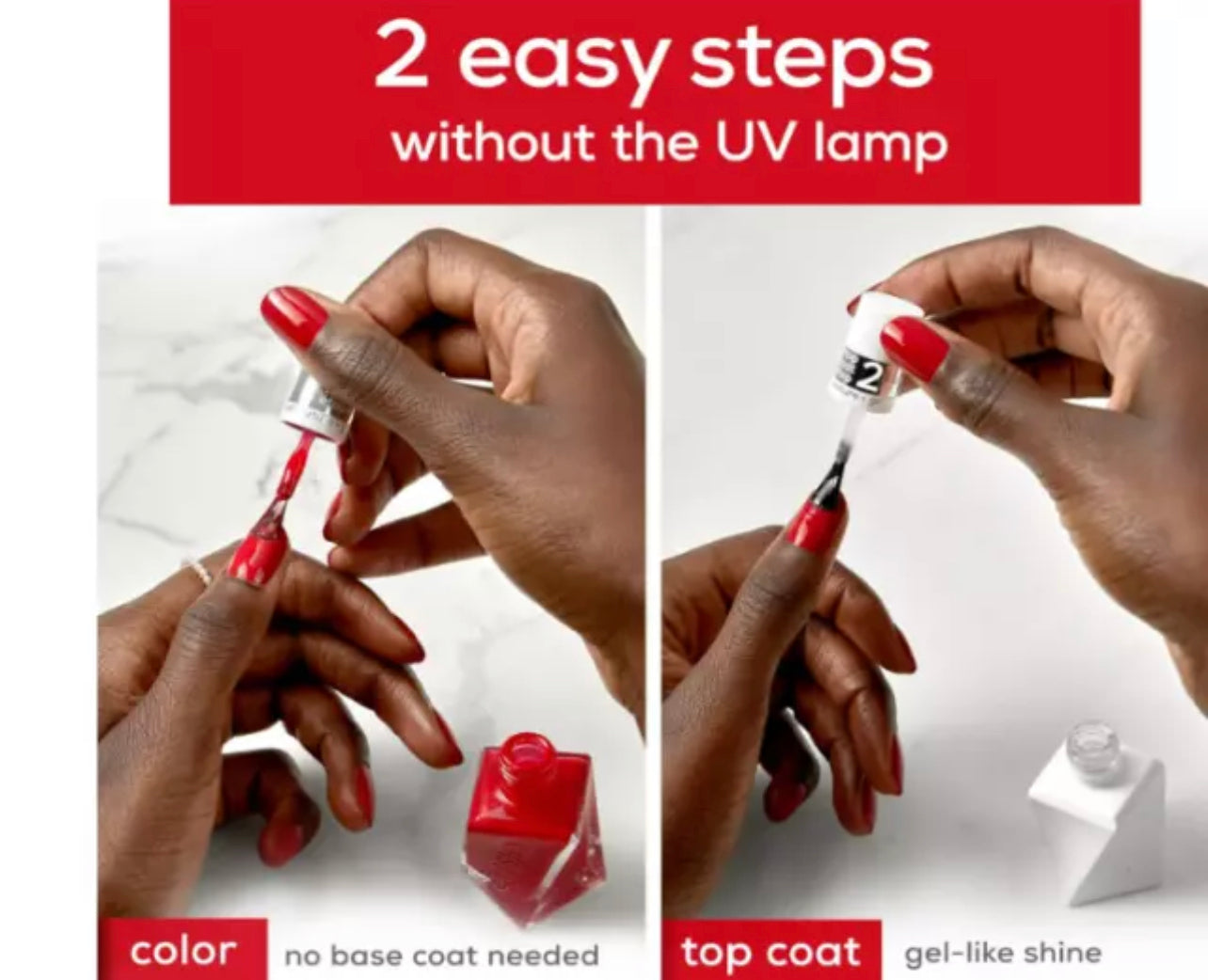 2 easy steps
without the UV lamp

2

color no base coat needed

top coat gel-like shine